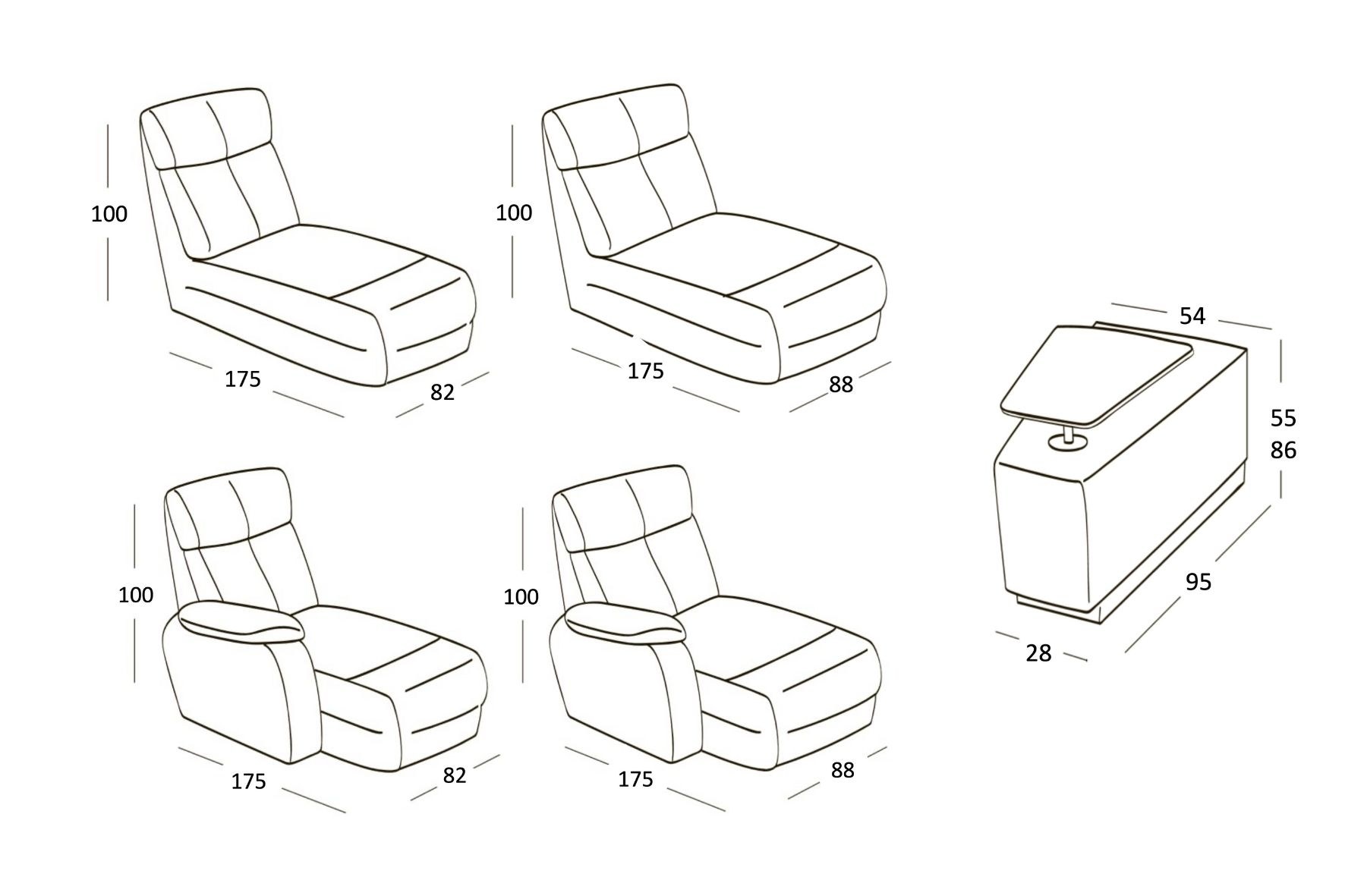 100
175
82

100
175
88

54
55
86
95
28

100
175
82

100
175
88