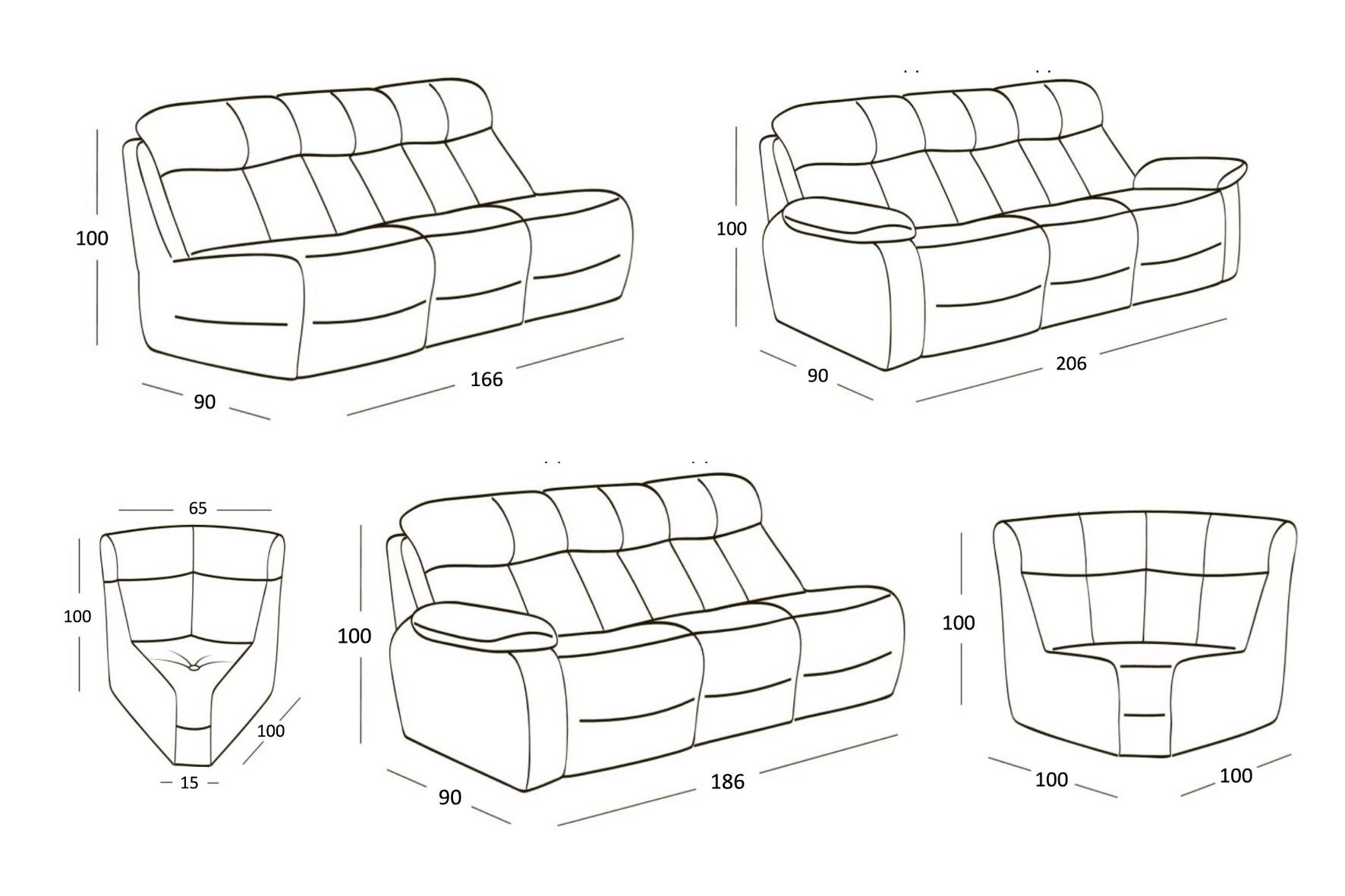 100

90

166

100

90

206

65

100

100

15

100

90

186

100

100

100